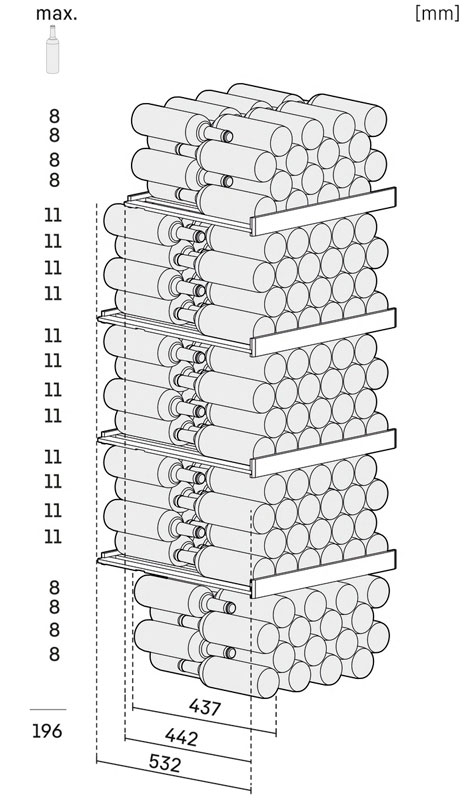 max.

[mm]

8
8
8
8
11
11
11
11
11
11
11
11
11
11
11
11
8
8
8
8

196

437
442
532